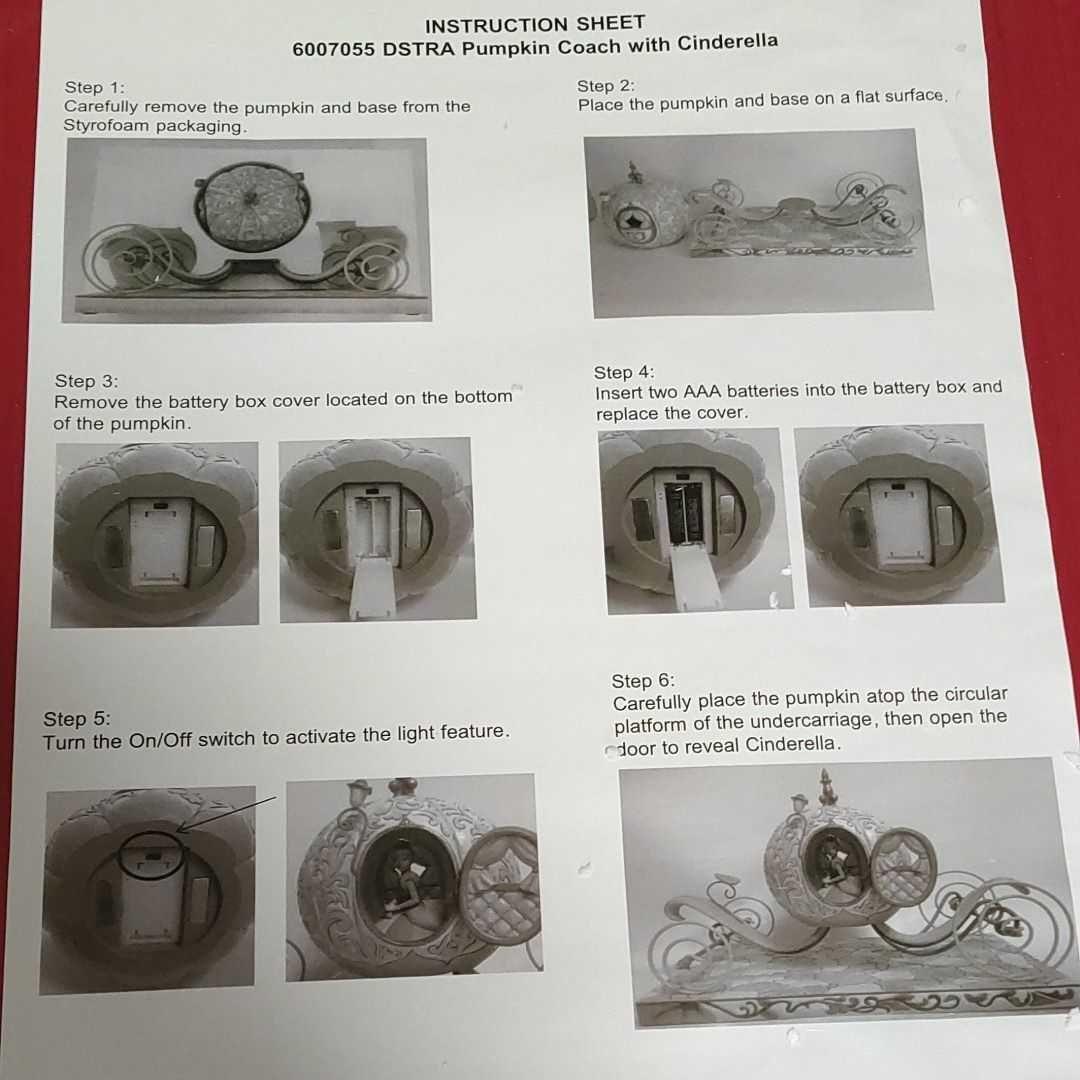 INSTRUCTION SHEET
6007055 DSTRA Pumpkin Coach with Cinderella

Step 1:
Carefully remove the pumpkin and base from the Styrofoam packaging.

Step 2:
Place the pumpkin and base on a flat surface.

Step 3:
Remove the battery box cover located on the bottom of the pumpkin.

Step 4:
Insert two AAA batteries into the battery box and replace the cover.

Step 5:
Turn the On/Off switch to activate the light feature.

Step 6:
Carefully place the pumpkin atop the circular platform of the undercarriage, then open the door to reveal Cinderella.